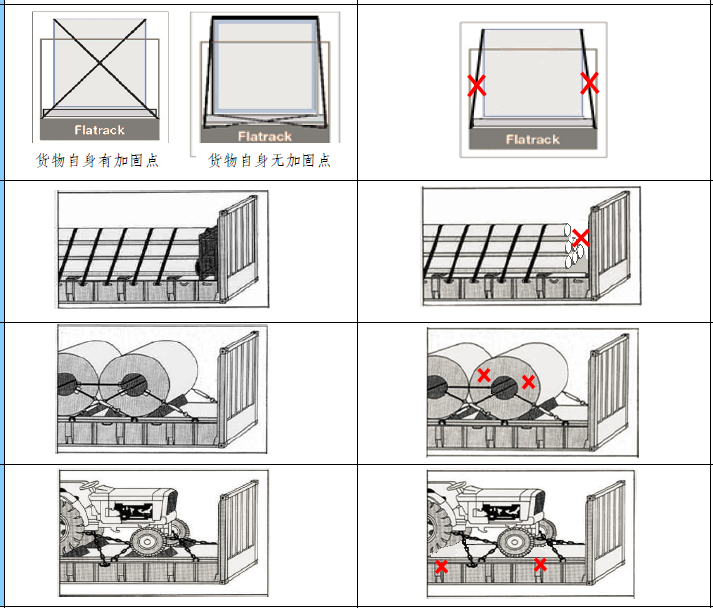 Flatrack
货物自身有加固点

Flatrack
货物自身无加固点

Flatrack